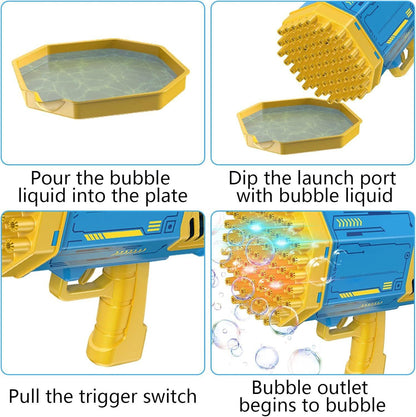 Pour the bubble liquid into the plate

Dip the launch port with bubble liquid

Pull the trigger switch

Bubble outlet begins to bubble