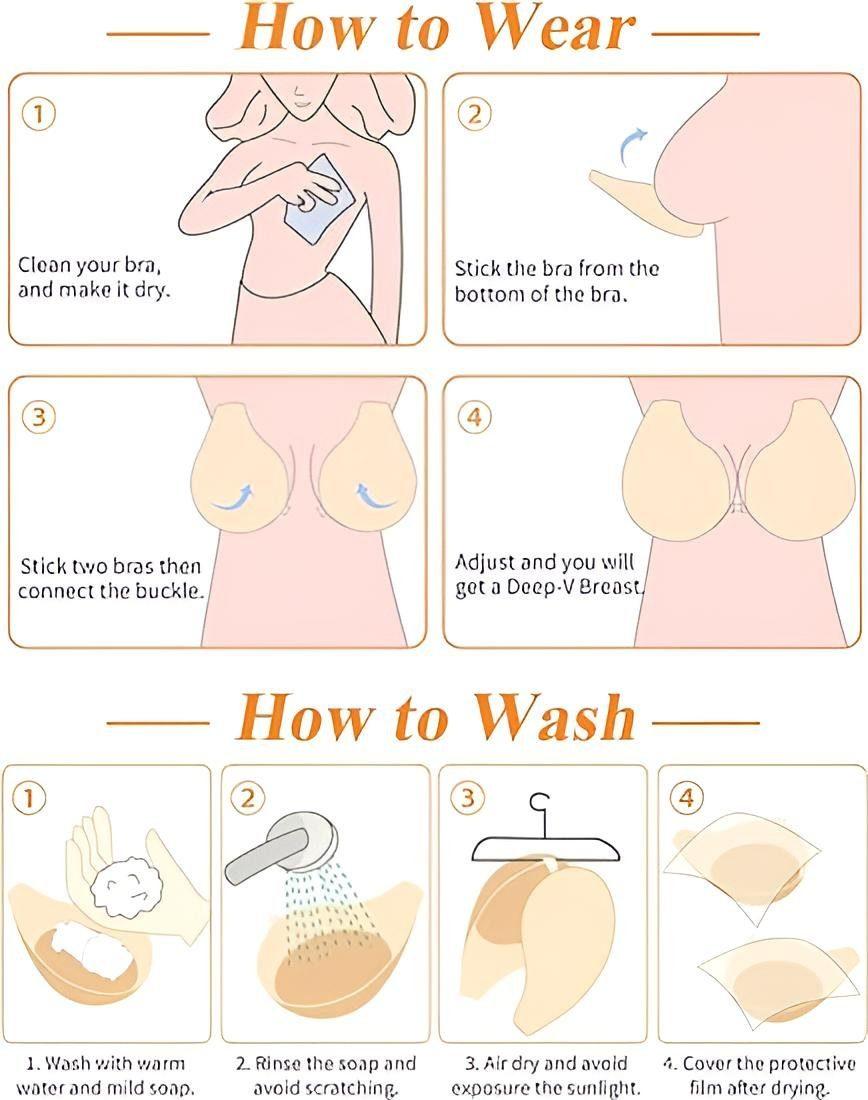 How to Wear

①
Clean your bra, and make it dry.

②
Stick the bra from the bottom of the bra.

③
Stick two bras then connect the buckle.

④
Adjust and you will get a Deep-V Breast.

How to Wash

①
1. Wash with warm water and mild soap.

②
2. Rinse the soap and avoid scratching.

③
3. Air dry and avoid exposure the sunlight.

④
4. Cover the protective film after drying.