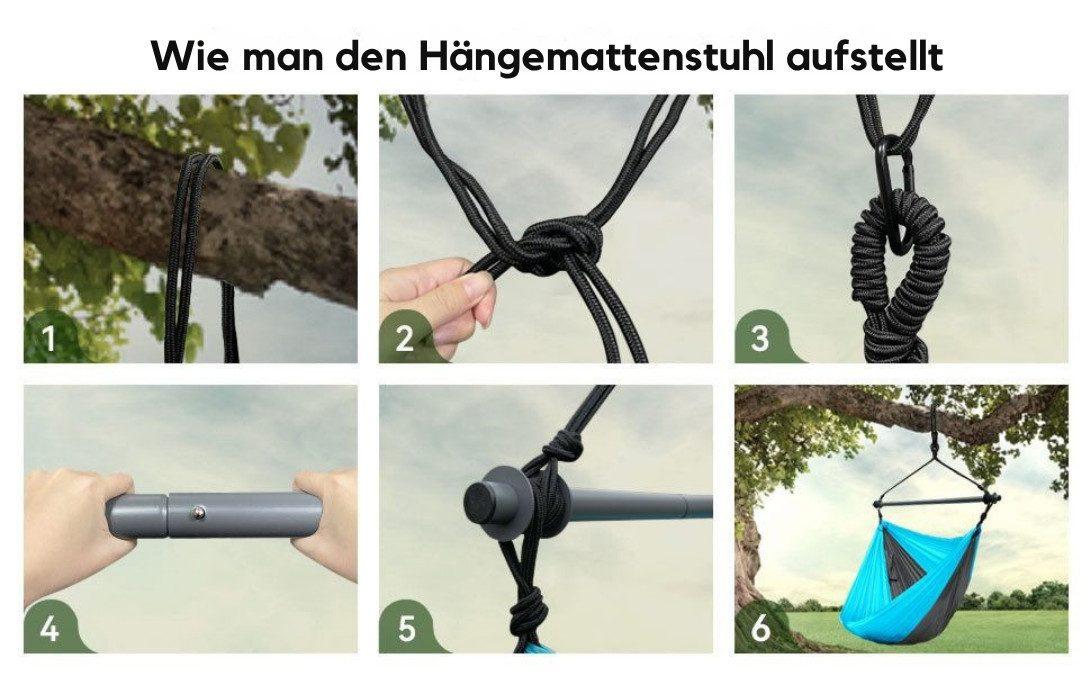 Wie man den Hängemattenstuhl aufstellt

1

2

3

4

5

6