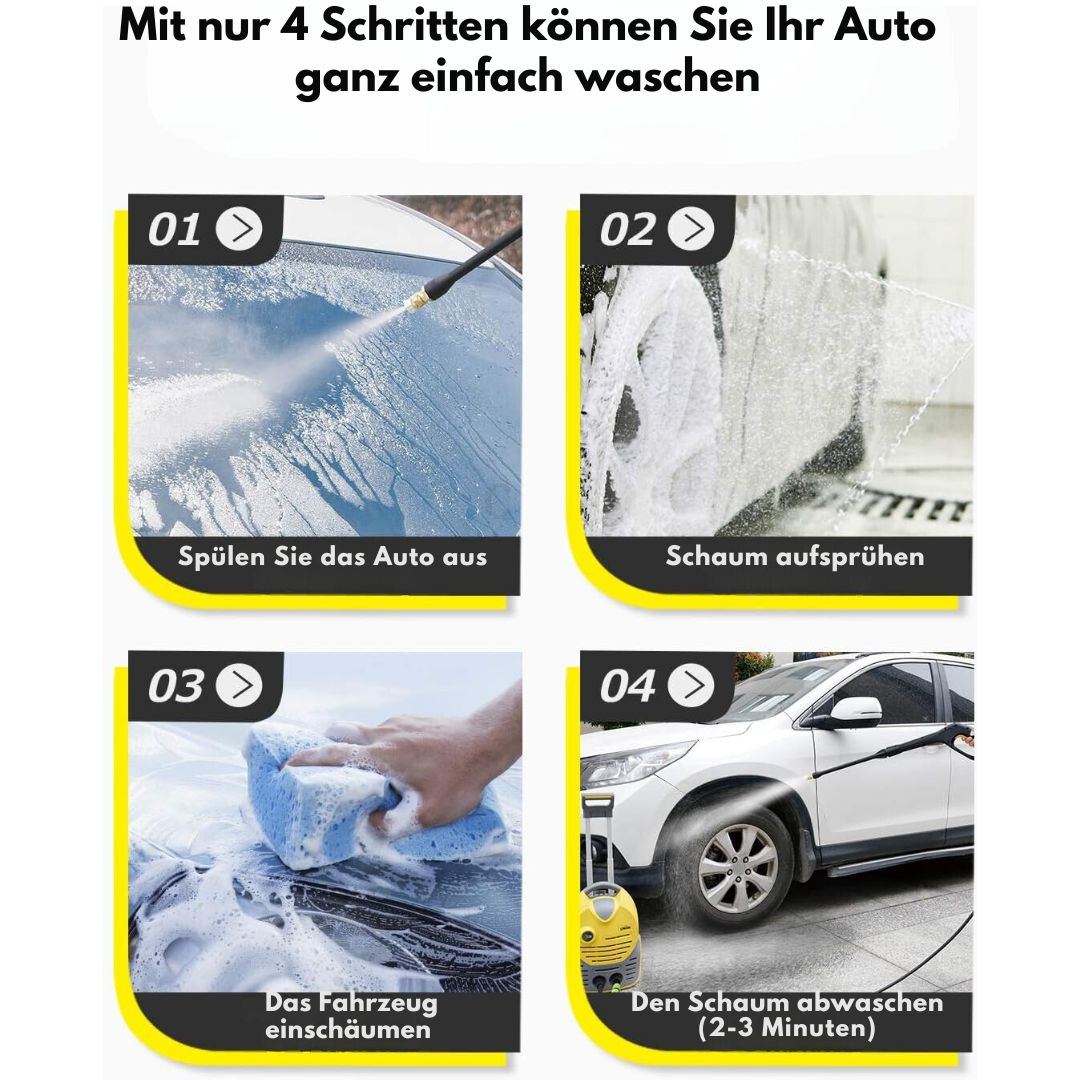 Mit nur 4 Schritten können Sie Ihr Auto ganz einfach waschen

01

Spülen Sie das Auto aus

02

Schaum aufsprühen

03

Das Fahrzeug einschäumen

04

Den Schaum abwaschen (2-3 Minuten)