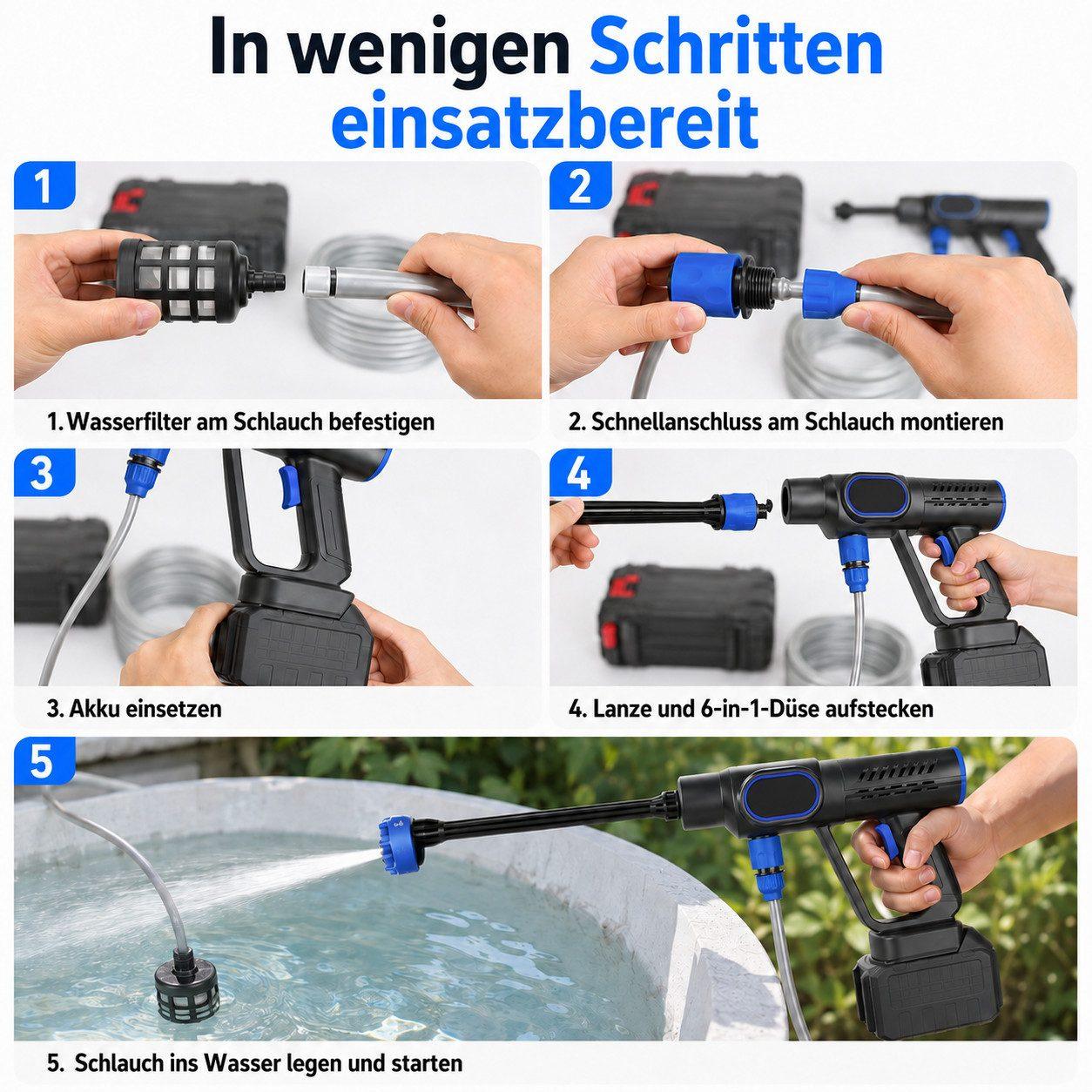 In wenigen Schritten einsatzbereit

1

1. Wasserfilter am Schlauch befestigen

2

2. Schnellanschluss am Schlauch montieren

3

3. Akku einsetzen

4

4. Lanze und 6-in-1-Düse aufstecken

5

5. Schlauch ins Wasser legen und starten