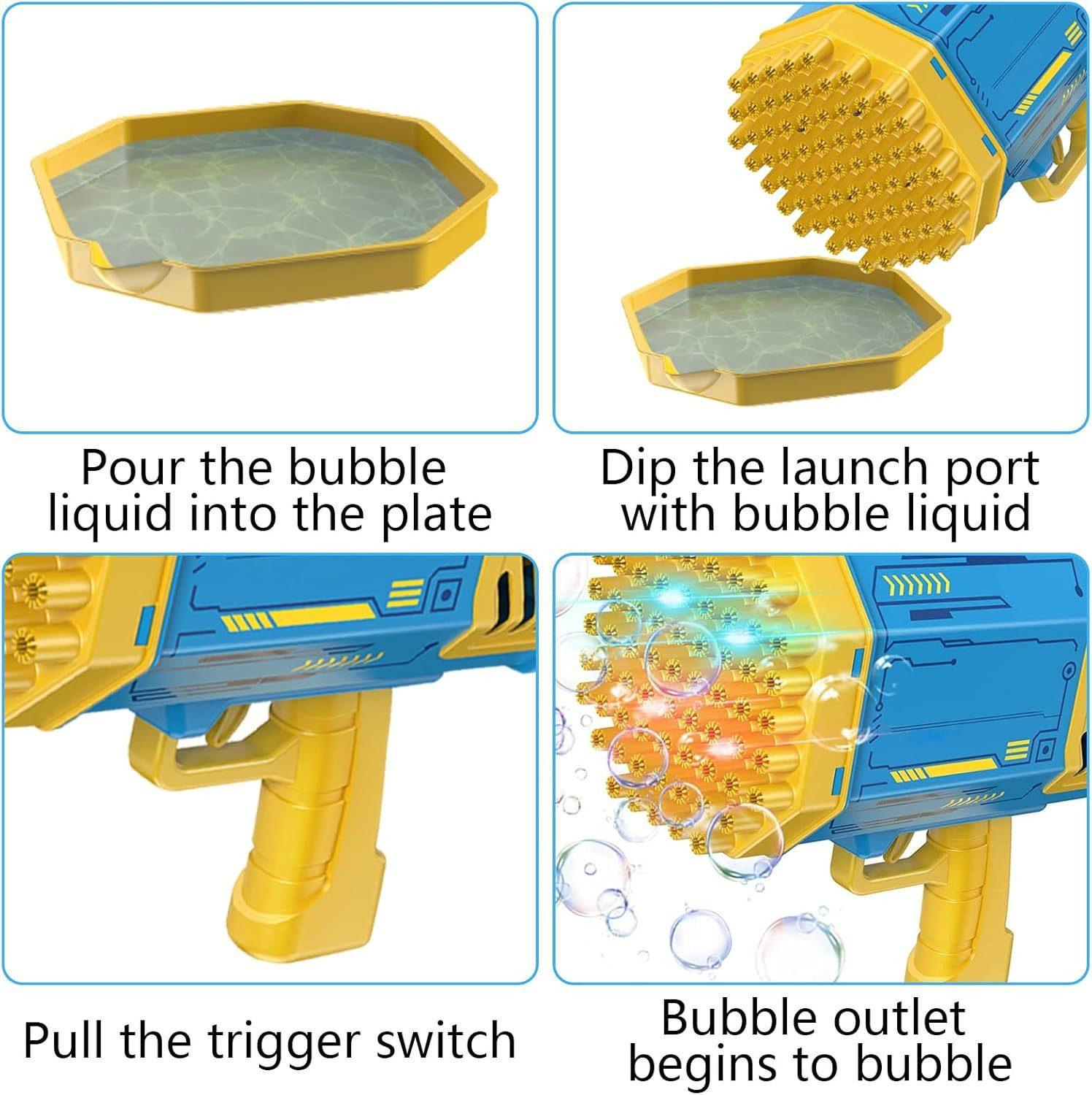 Pour the bubble liquid into the plate

Dip the launch port with bubble liquid

Pull the trigger switch

Bubble outlet begins to bubble