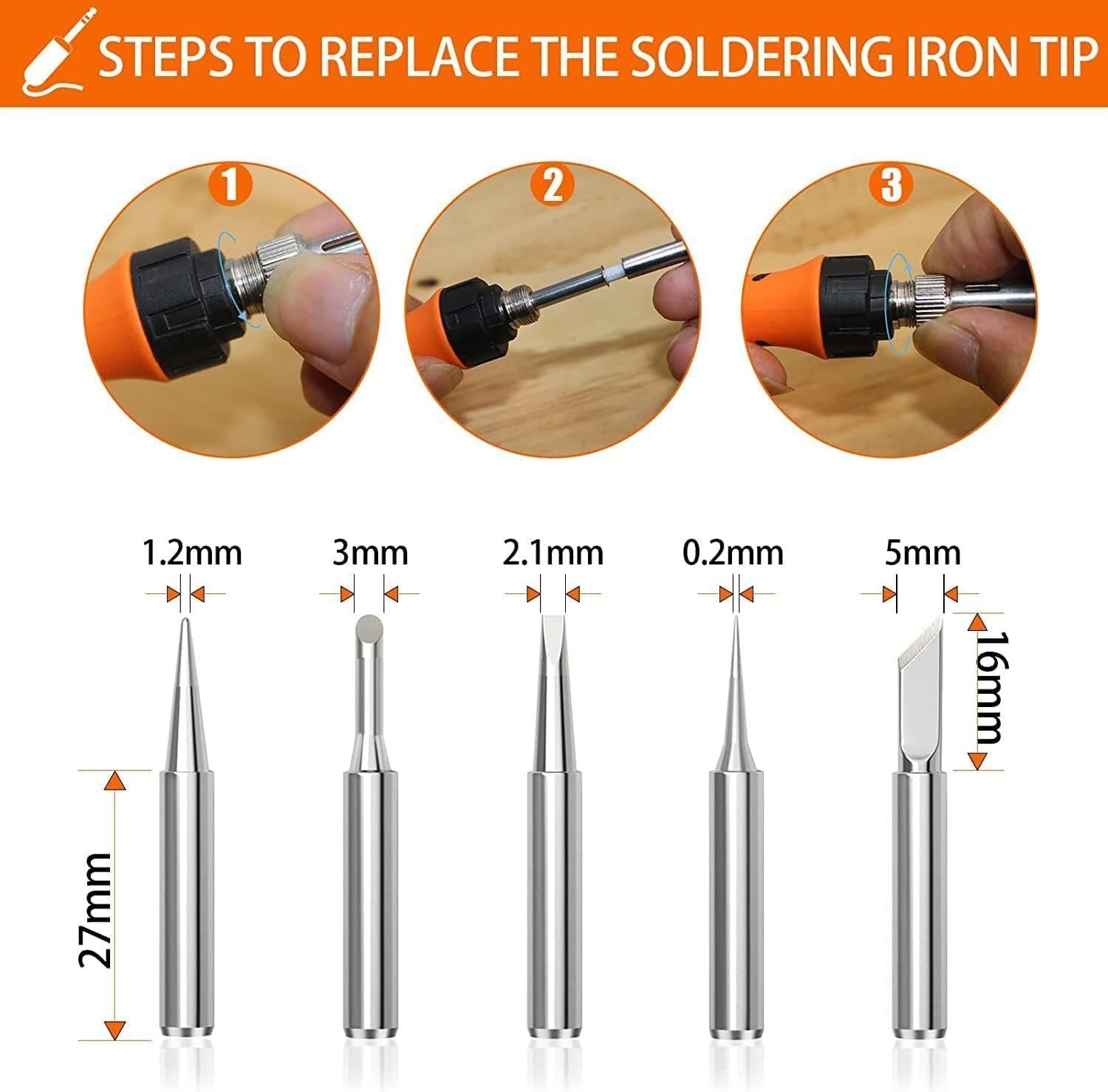 STEPS TO REPLACE THE SOLDERING IRON TIP

1

2

3

1.2mm

3mm

2.1mm

0.2mm

5mm

16mm

27mm