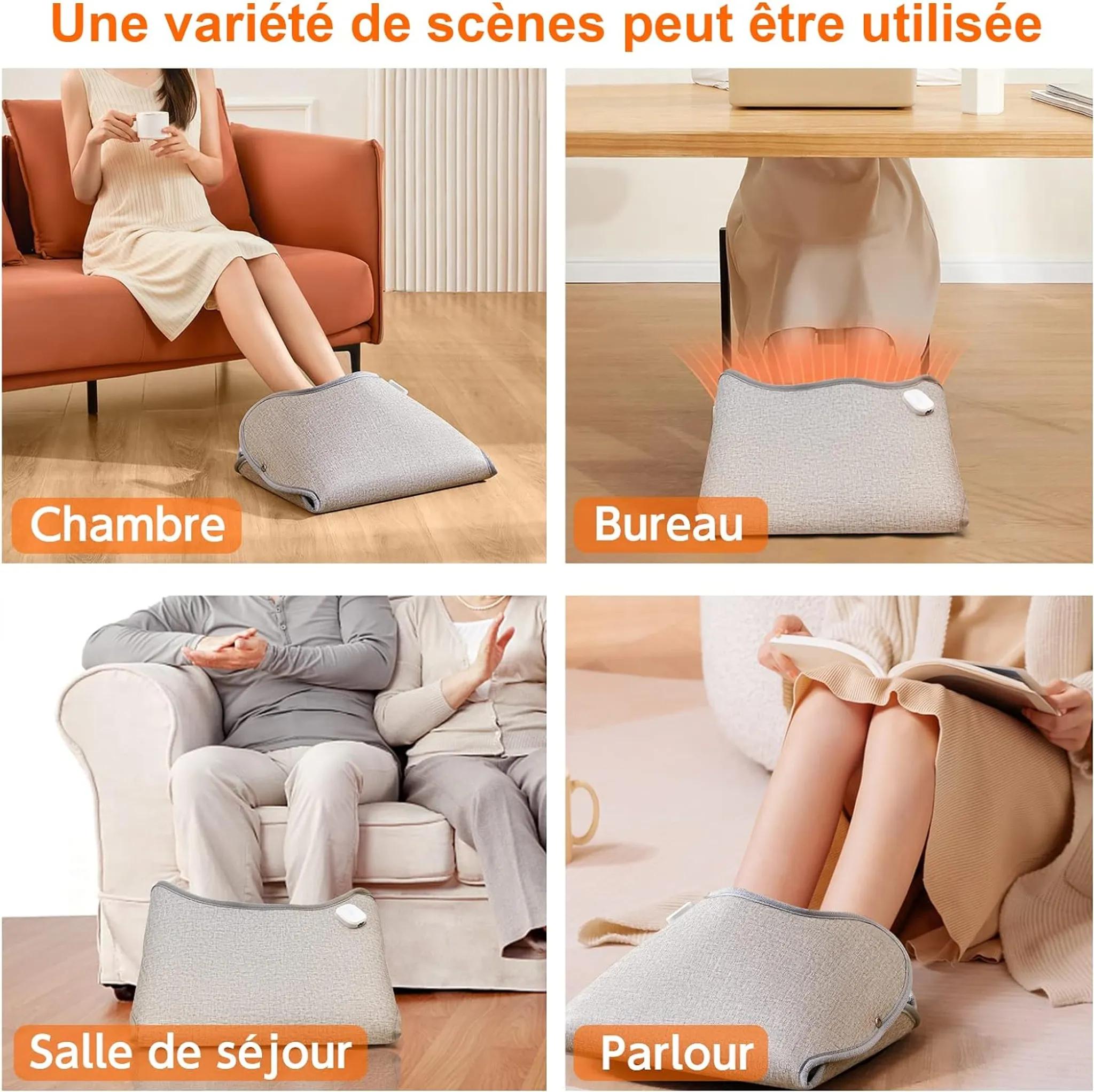 Une variété de scènes peut être utilisée

Chambre

Bureau

Salle de séjour

Parlour