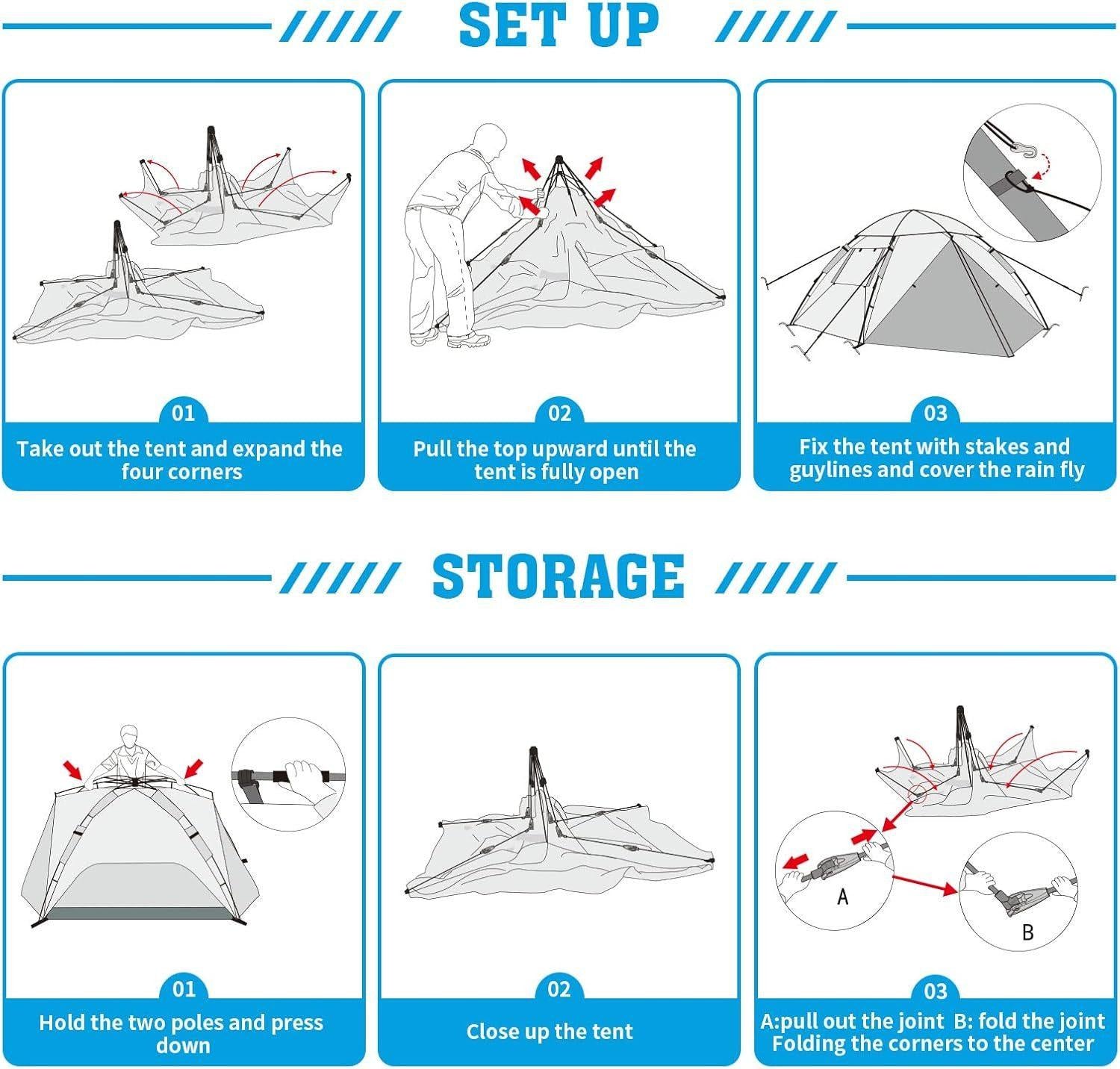 SET UP

01
Take out the tent and expand the four corners

02
Pull the top upward until the tent is fully open

03
Fix the tent with stakes and guylines and cover the rain fly

STORAGE

01
Hold the two poles and press down

02
Close up the tent

A

B

03
A:pull out the joint B: fold the joint
Folding the corners to the center