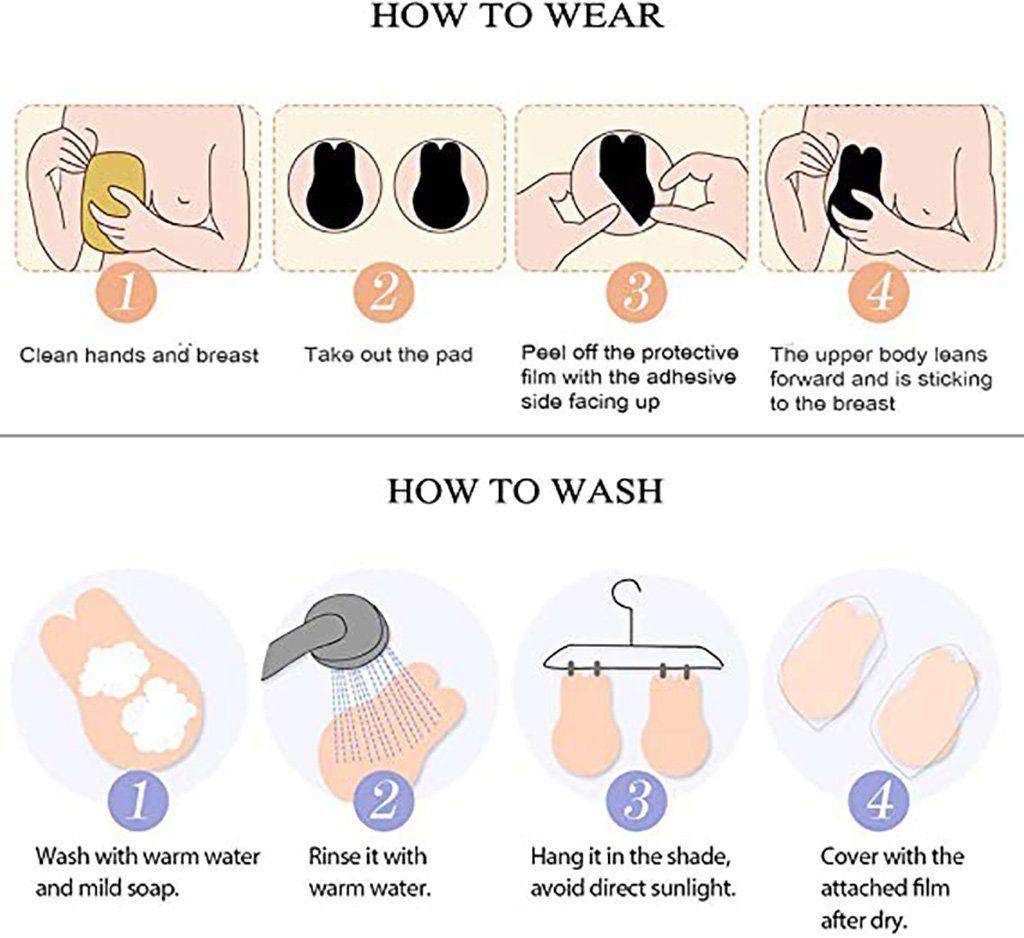 HOW TO WEAR

1
Clean hands and breast

2
Take out the pad

3
Peel off the protective film with the adhesive side facing up

4
The upper body leans forward and is sticking to the breast

HOW TO WASH

1
Wash with warm water and mild soap.

2
Rinse it with warm water.

3
Hang it in the shade, avoid direct sunlight.

4
Cover with the attached film after dry.