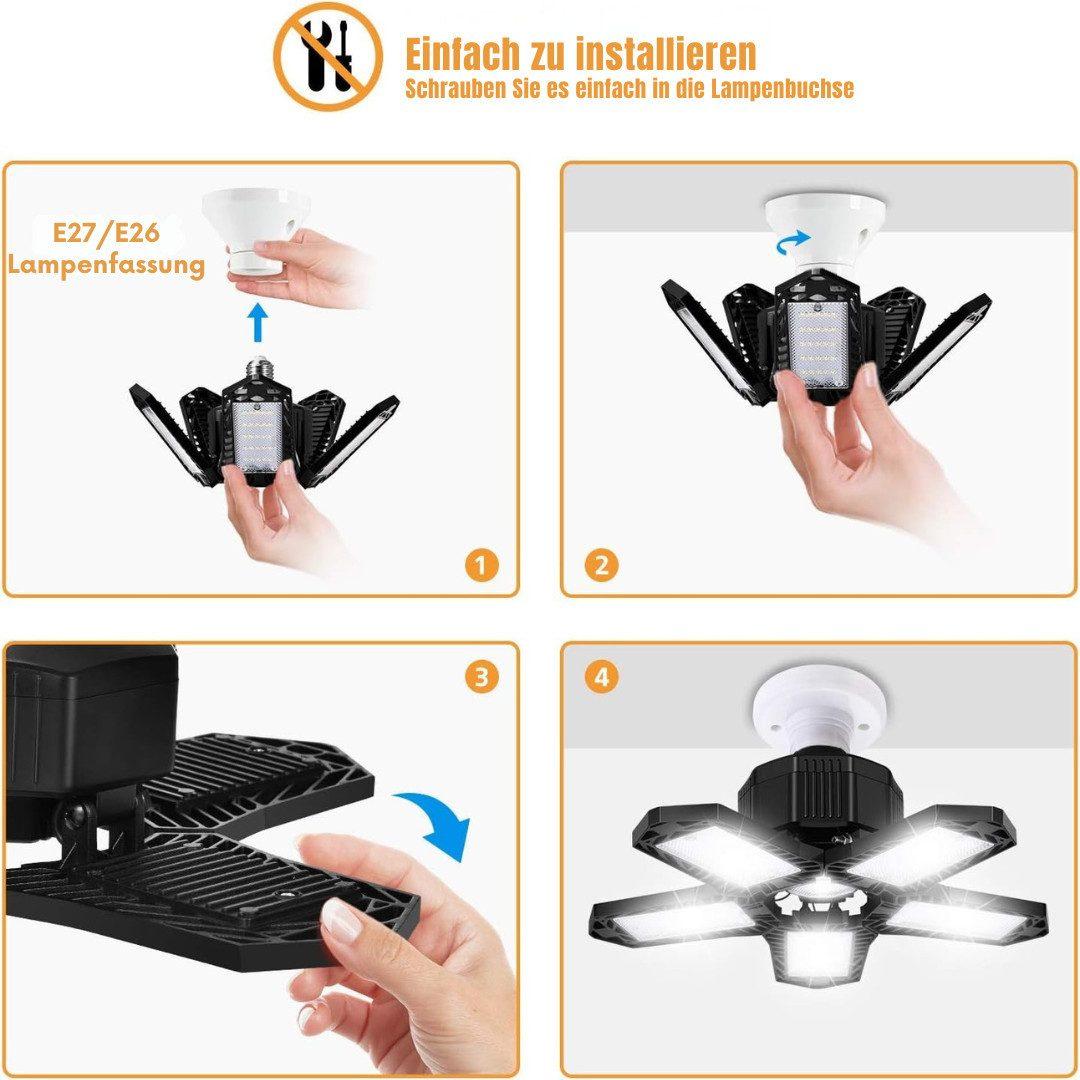 Einfach zu installieren
Schrauben Sie es einfach in die Lampenbuchse

E27/E26
Lampenfassung

1

2

3

4